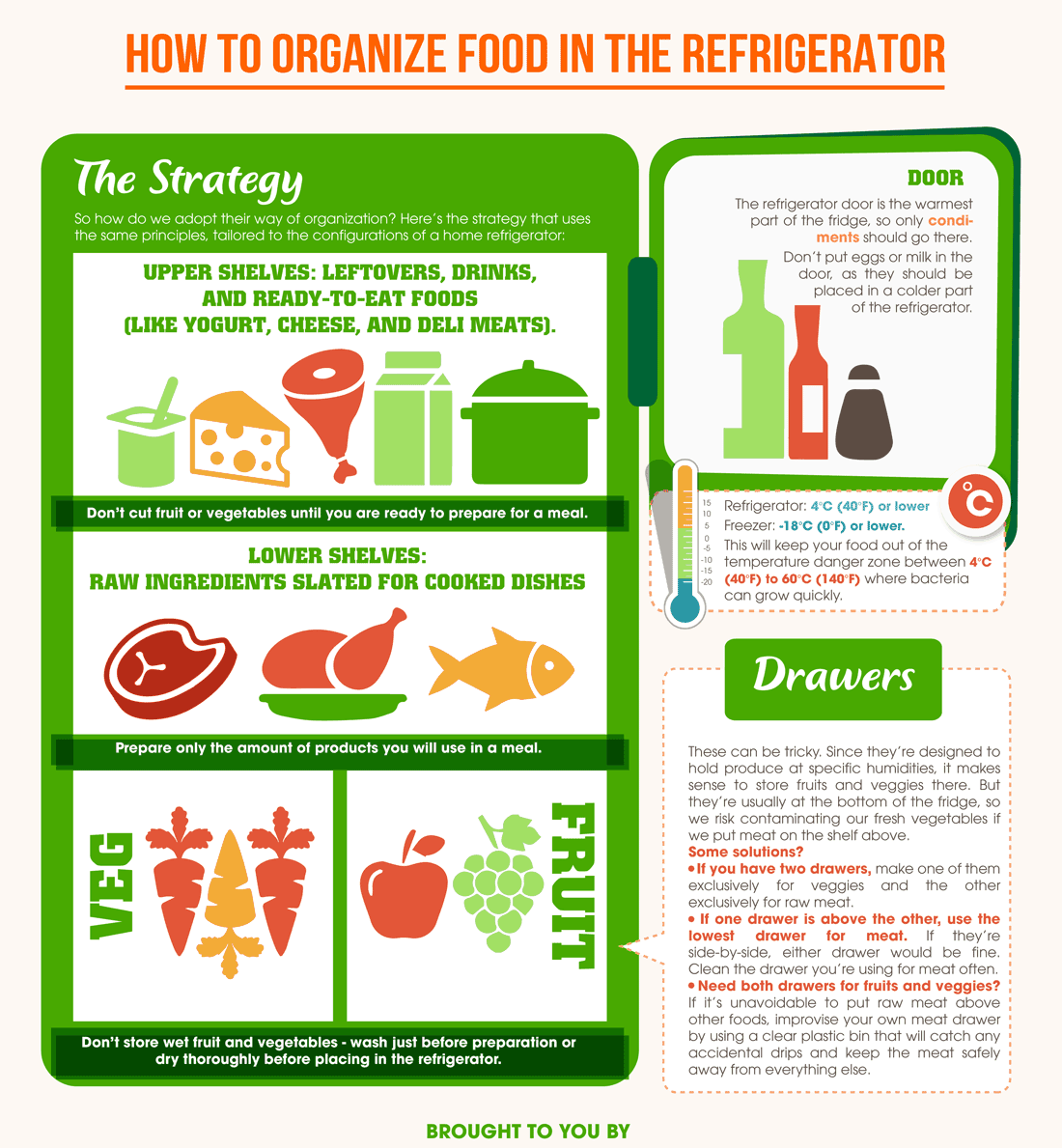 HOW TO ORGANIZE FOOD IN THE REFRIGERATOR

The Strategy

So how do we adopt their way of organization? Here's the strategy that uses the same principles, tailored to the configurations of a home refrigerator:

UPPER SHELVES: LEFTOVERS, DRINKS, AND READY-TO-EAT FOODS (LIKE YOGURT, CHEESE, AND DELI MEATS).

Don't cut fruit or vegetables until you are ready to prepare for a meal.

LOWER SHELVES: RAW INGREDIENTS SLATED FOR COOKED DISHES

Prepare only the amount of products you will use in a meal.

VEG

FRUIT

Don't store wet fruit and vegetables - wash just before preparation or dry thoroughly before placing in the refrigerator.

DOOR

The refrigerator door is the warmest part of the fridge, so only condiments should go there.

Don't put eggs or milk in the door, as they should be placed in a colder part of the refrigerator.

15 10 5 0 -5 -10 -15 -20

°C

Refrigerator: 4°C (40°F) or lower

Freezer: -18°C (0°F) or lower.

This will keep your food out of the temperature danger zone between 4°C (40°F) to 60°C (140°F) where bacteria can grow quickly.

Drawers

These can be tricky. Since they're designed to hold produce at specific humidities, it makes sense to store fruits and veggies there. But they're usually at the bottom of the fridge, so we risk contaminating our fresh vegetables if we put meat on the shelf above.

Some solutions?

• If you have two drawers, make one of them exclusively for veggies and the other exclusively for raw meat.

• If one drawer is above the other, use the lowest drawer for meat. If they're side-by-side, either drawer would be fine. Clean the drawer you're using for meat often.

• Need both drawers for fruits and veggies? If it's unavoidable to put raw meat above other foods, improvise your own meat drawer by using a clear plastic bin that will catch any accidental drips and keep the meat safely away from everything else.

BROUGHT TO YOU BY